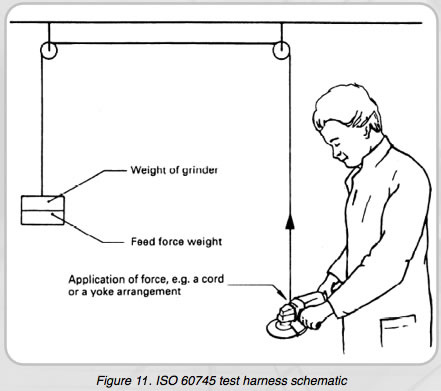 Weight of grinder

Feed force weight

Application of force, e.g. a cord or a yoke arrangement

Figure 11. ISO 60745 test harness schematic