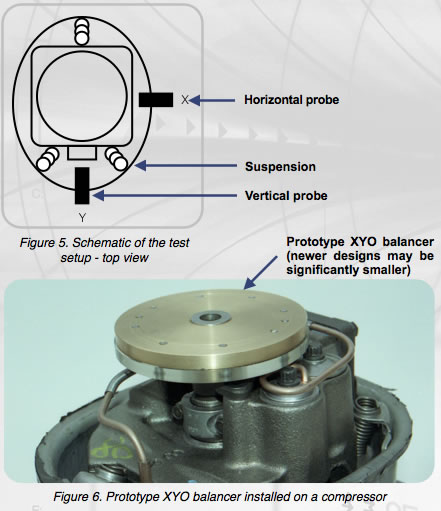 X

Horizontal probe

Suspension

Vertical probe

Y

Figure 5. Schematic of the test setup - top view

Prototype XYO balancer (newer designs may be significantly smaller)

Figure 6. Prototype XYO balancer installed on a compressor